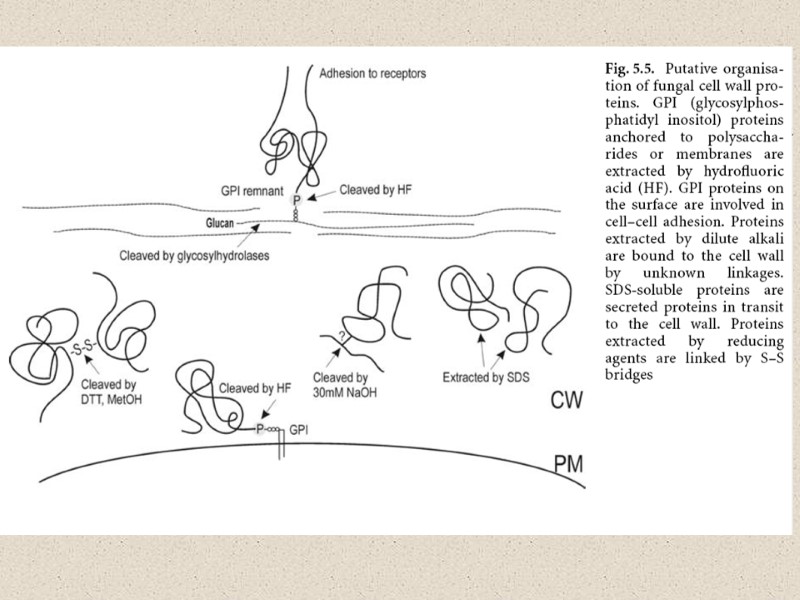 Adhesion to receptors

GPI remnant

P

Cleaved by HF

Glucan

Cleaved by glycosylhydrolases

-S-S-

Cleaved by DTT, MetOH

Cleaved by HF

P

GPI

?

Cleaved by 30mM NaOH

Extracted by SDS

CW

PM

Fig. 5.5. Putative organisation of fungal cell wall proteins. GPI (glycosylphosphatidyl inositol) proteins anchored to polysaccharides or membranes are extracted by hydrofluoric acid (HF). GPI proteins on the surface are involved in cell–cell adhesion. Proteins extracted by dilute alkali are bound to the cell wall by unknown linkages. SDS-soluble proteins are secreted proteins in transit to the cell wall. Proteins extracted by reducing agents are linked by S–S bridges